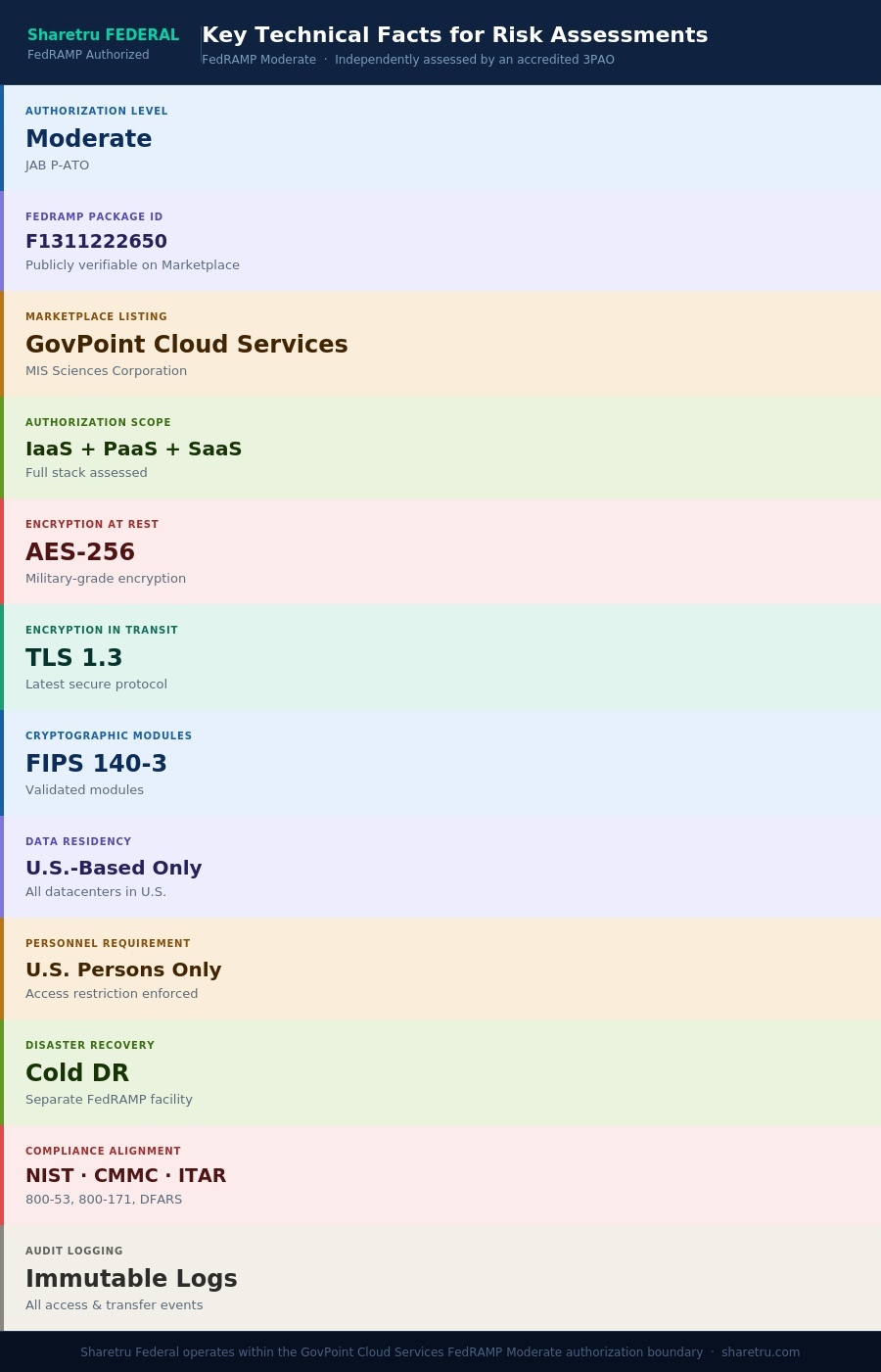 Sharetru FEDERAL
FedRAMP Authorized

Key Technical Facts for Risk Assessments
FedRAMP Moderate · Independently assessed by an accredited 3PAO

AUTHORIZATION LEVEL
Moderate
JAB P-ATO

FEDRAMP PACKAGE ID
F1311222650
Publicly verifiable on Marketplace

MARKETPLACE LISTING
GovPoint Cloud Services
MIS Sciences Corporation

AUTHORIZATION SCOPE
IaaS + PaaS + SaaS
Full stack assessed

ENCRYPTION AT REST
AES-256
Military-grade encryption

ENCRYPTION IN TRANSIT
TLS 1.3
Latest secure protocol

CRYPTOGRAPHIC MODULES
FIPS 140-3
Validated modules

DATA RESIDENCY
U.S.-Based Only
All datacenters in U.S.

PERSONNEL REQUIREMENT
U.S. Persons Only
Access restriction enforced

DISASTER RECOVERY
Cold DR
Separate FedRAMP facility

COMPLIANCE ALIGNMENT
NIST · CMMC · ITAR
800-53, 800-171, DFARS

AUDIT LOGGING
Immutable Logs
All access & transfer events

Sharetru Federal operates within the GovPoint Cloud Services FedRAMP Moderate authorization boundary · sharetru.com